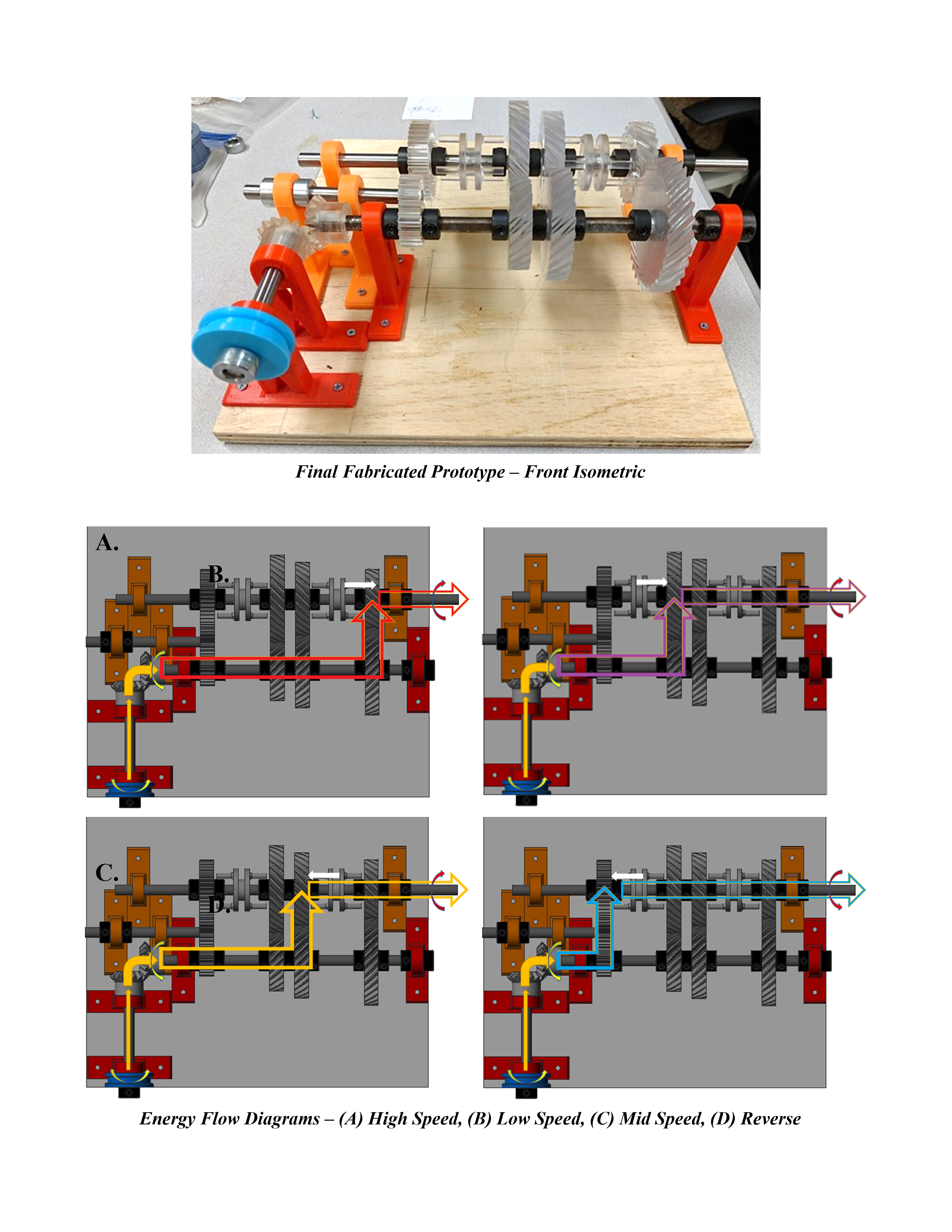 Final Fabricated Prototype – Front Isometric

A.

B.

C.

D.

Energy Flow Diagrams – (A) High Speed, (B) Low Speed, (C) Mid Speed, (D) Reverse