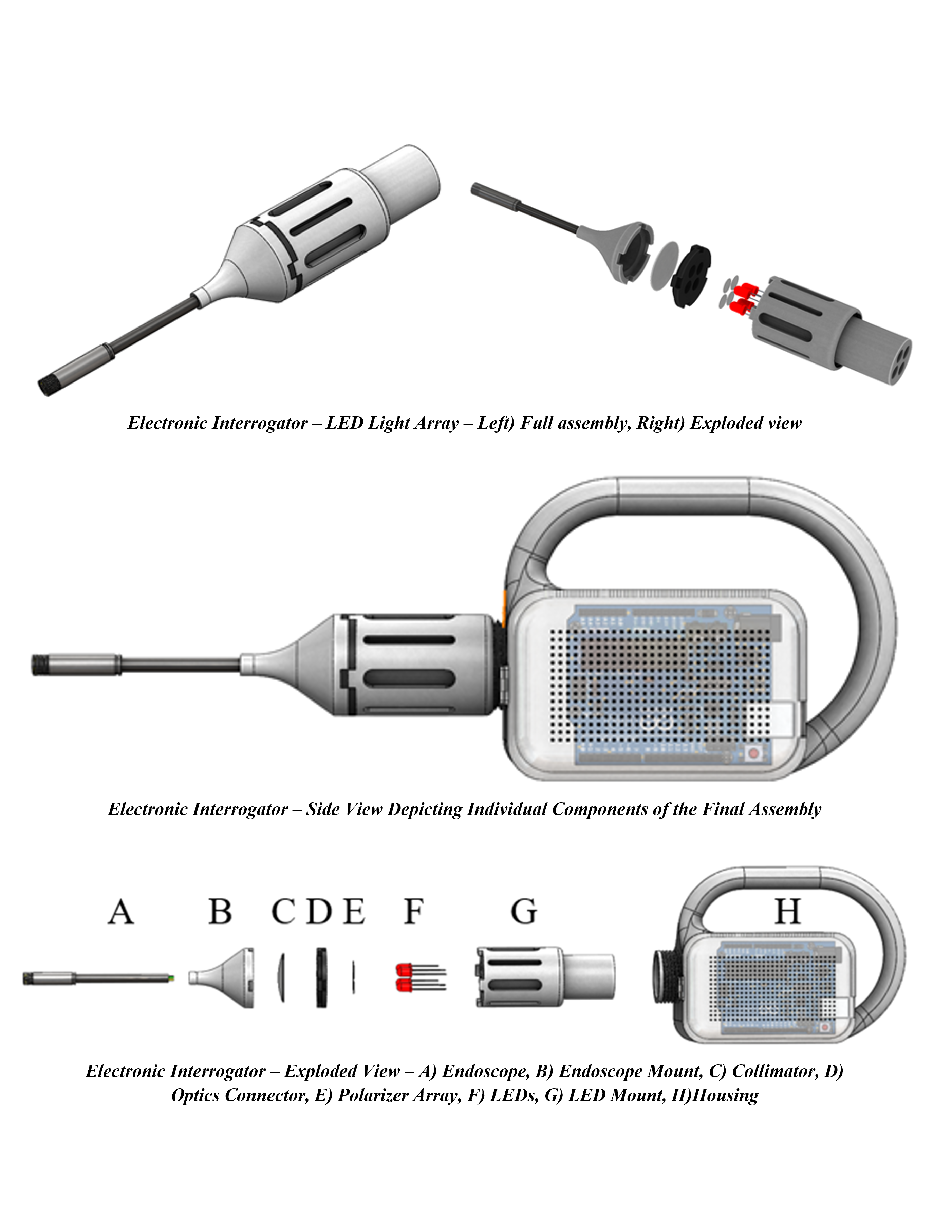 Electronic Interrogator – LED Light Array – Left) Full assembly, Right) Exploded view

Electronic Interrogator – Side View Depicting Individual Components of the Final Assembly

A B C D E F G H

Electronic Interrogator – Exploded View – A) Endoscope, B) Endoscope Mount, C) Collimator, D) Optics Connector, E) Polarizer Array, F) LEDs, G) LED Mount, H)Housing